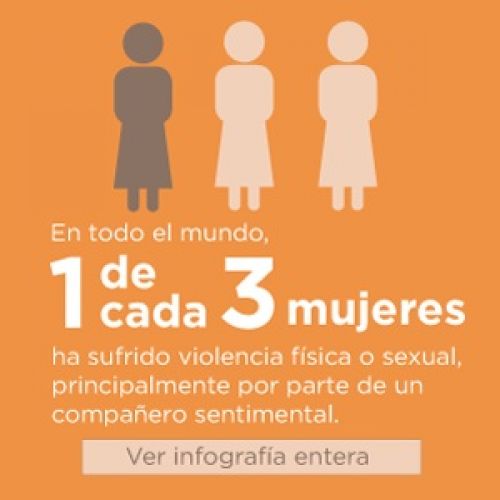 En todo el mundo,

1 de cada 3 mujeres

ha sufrido violencia física o sexual, principalmente por parte de un compañero sentimental.

Ver infografía entera